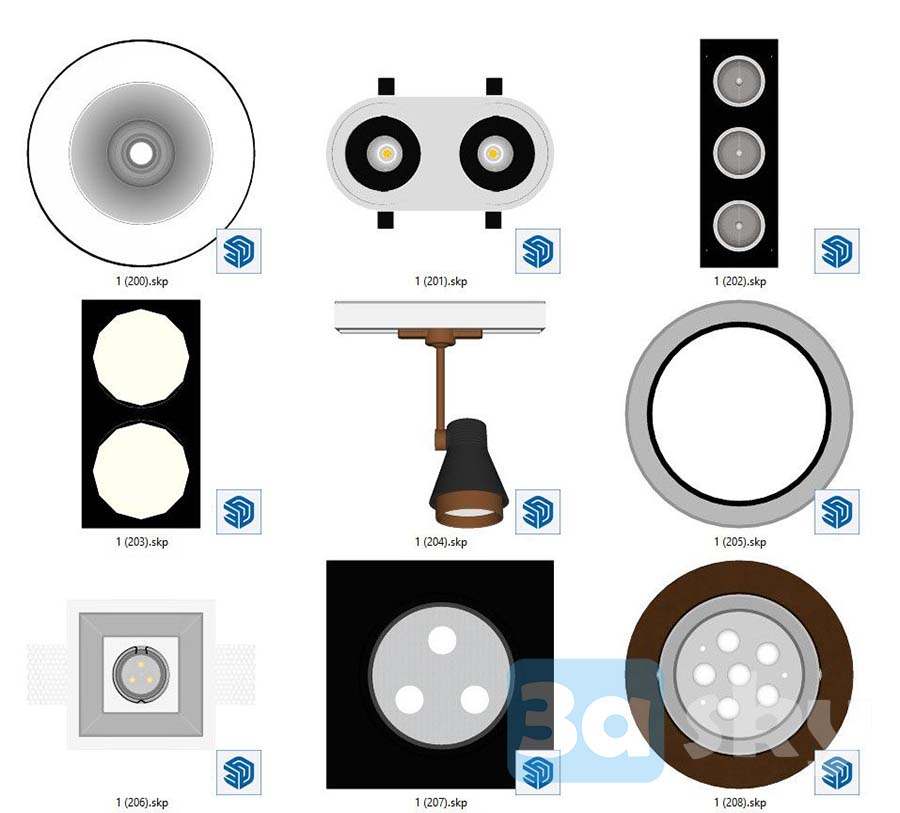 1 (200).skp

1 (201).skp

1 (202).skp

1 (203).skp

1 (204).skp

1 (205).skp

1 (206).skp

1 (207).skp

1 (208).skp

3dsky